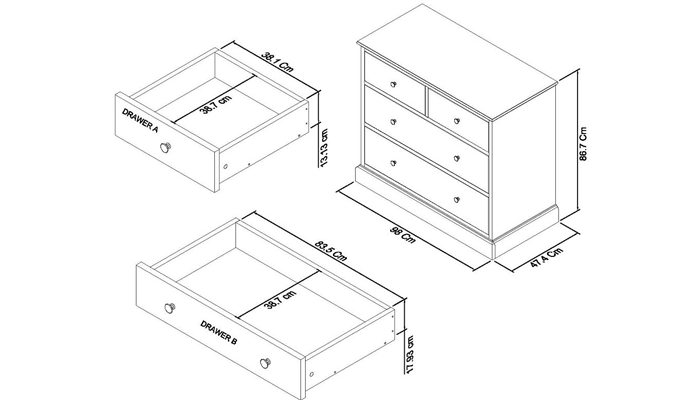 38.1 Cm
38.7 cm
DRAWER A
13.13 cm
86.7 Cm
98 Cm
47.4 Cm
83.5 Cm
38.7 cm
DRAWER B
17.93 cm